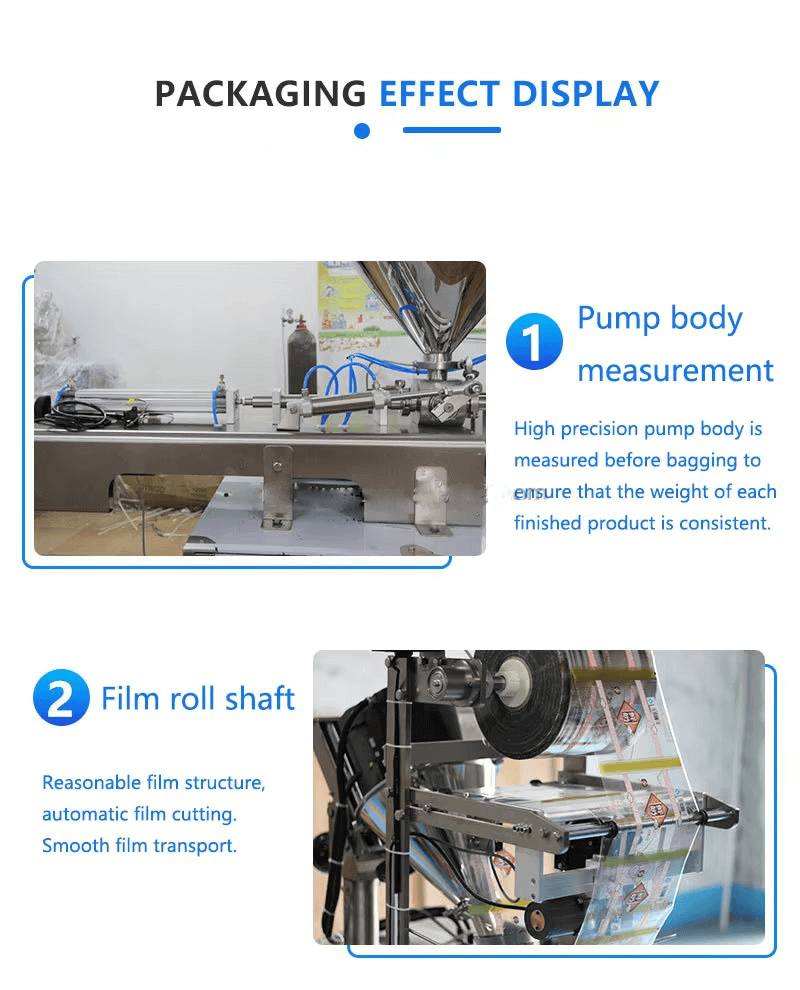 PACKAGING EFFECT DISPLAY

1 Pump body measurement

High precision pump body is measured before bagging to ensure that the weight of each finished product is consistent.

2 Film roll shaft

Reasonable film structure, automatic film cutting. Smooth film transport.