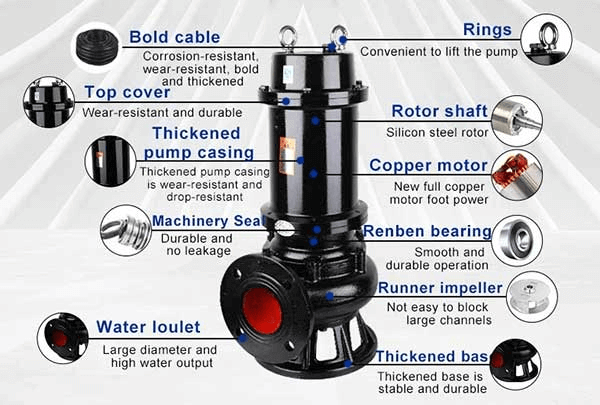 Bold cable
Corrosion-resistant, wear-resistant, bold and thickened

Top cover
Wear-resistant and durable

Thickened pump casing
Thickened pump casing is wear-resistant and drop-resistant

Machinery Seal
Durable and no leakage

Water loulet
Large diameter and high water output

Rings
Convenient to lift the pump

Rotor shaft
Silicon steel rotor

Copper motor
New full copper motor foot power

Renben bearing
Smooth and durable operation

Runner impeller
Not easy to block large channels

Thickened bas
Thickened base is stable and durable