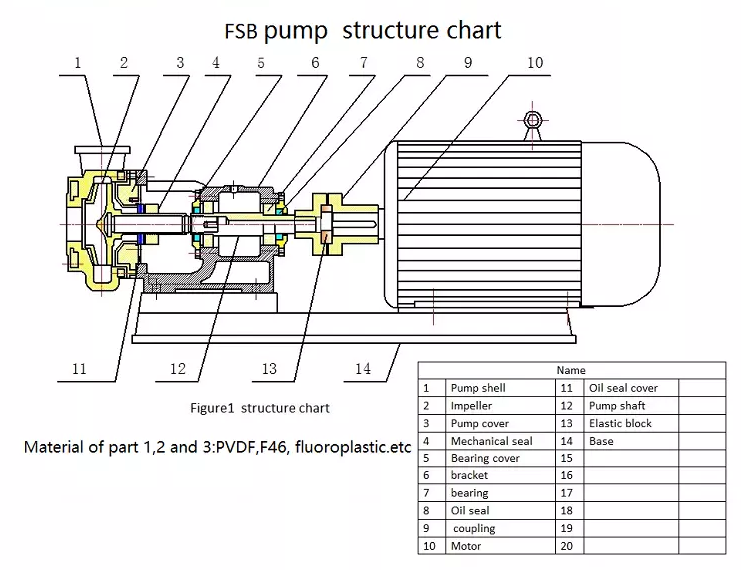 FSB pump structure chart

1 2 3 4 5 6 7 8 9 10

11 12 13 14

Figure1 structure chart

Material of part 1,2 and 3:PVDF,F46, fluoroplastic.etc

| Name | | | | |
|---|---|---|---|---|
| 1 | Pump shell | 11 | Oil seal cover | |
| 2 | Impeller | 12 | Pump shaft | |
| 3 | Pump cover | 13 | Elastic block | |
| 4 | Mechanical seal | 14 | Base | |
| 5 | Bearing cover | 15 | | |
| 6 | bracket | 16 | | |
| 7 | bearing | 17 | | |
| 8 | Oil seal | 18 | | |
| 9 | coupling | 19 | | |
| 10 | Motor | 20 | | |